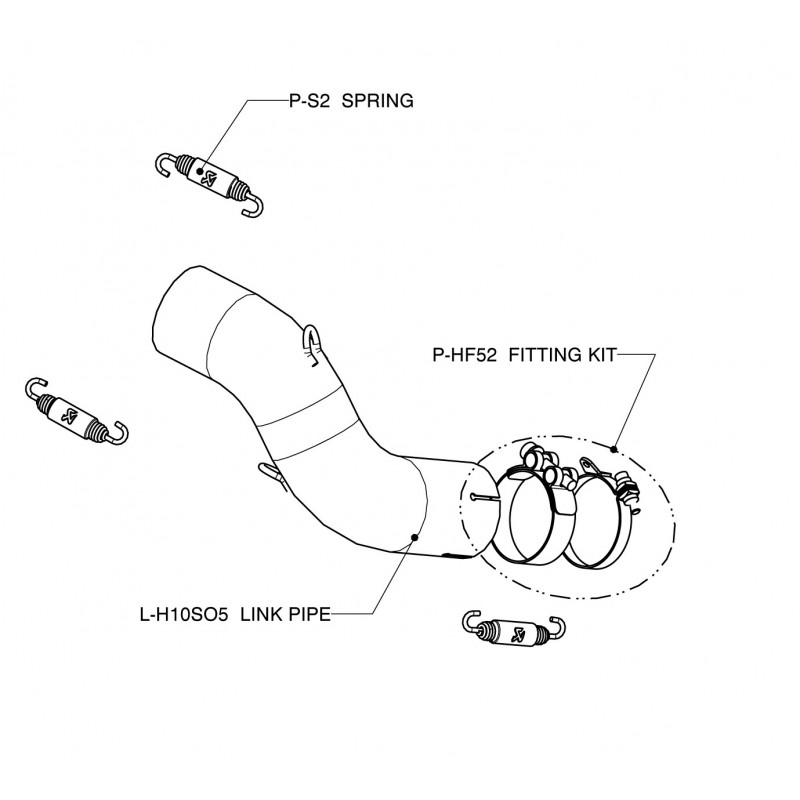 P-S2 SPRING

P-HF52 FITTING KIT

L-H10SO5 LINK PIPE